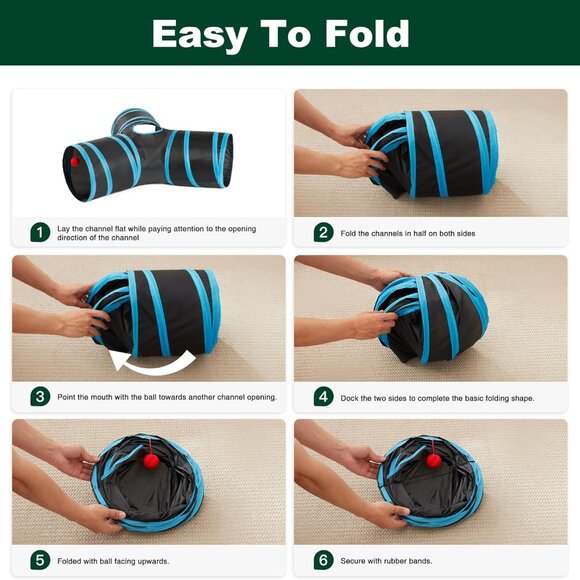 Easy To Fold

1 Lay the channel flat while paying attention to the opening direction of the channel

2 Fold the channels in half on both sides

3 Point the mouth with the ball towards another channel opening.

4 Dock the two sides to complete the basic folding shape.

5 Folded with ball facing upwards.

6 Secure with rubber bands.